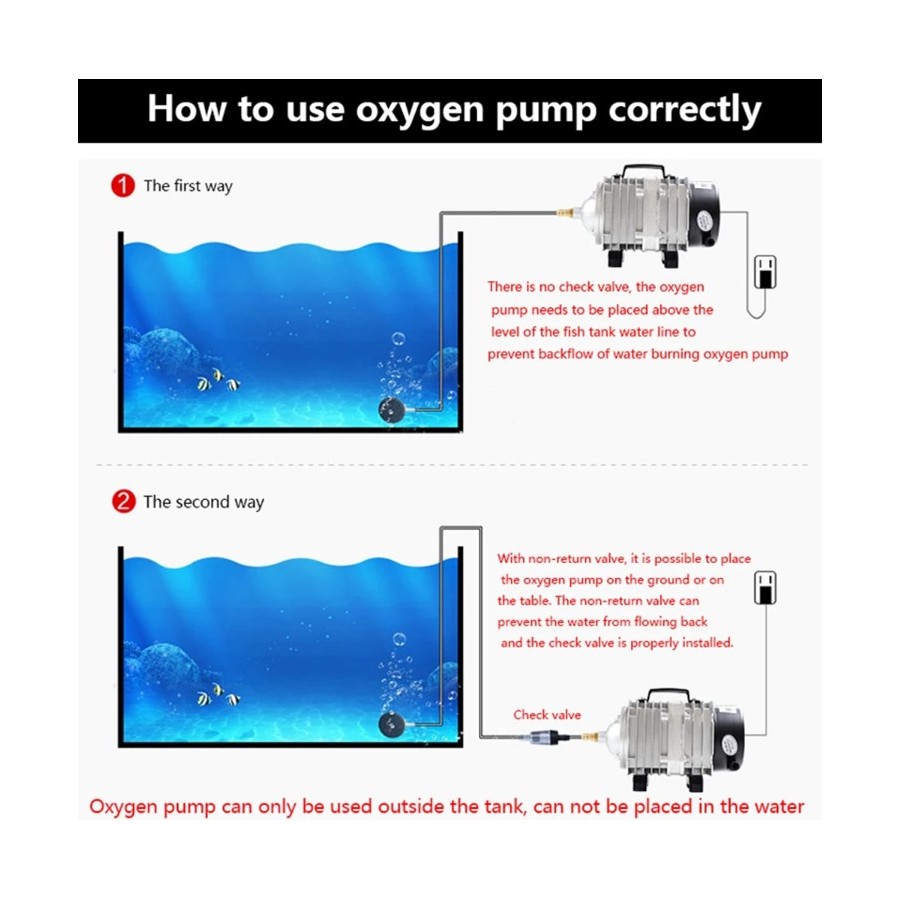 How to use oxygen pump correctly

1 The first way

There is no check valve, the oxygen pump needs to be placed above the level of the fish tank water line to prevent backflow of water burning oxygen pump

2 The second way

With non-return valve, it is possible to place the oxygen pump on the ground or on the table. The non-return valve can prevent the water from flowing back and the check valve is properly installed.

Check valve

Oxygen pump can only be used outside the tank, can not be placed in the water