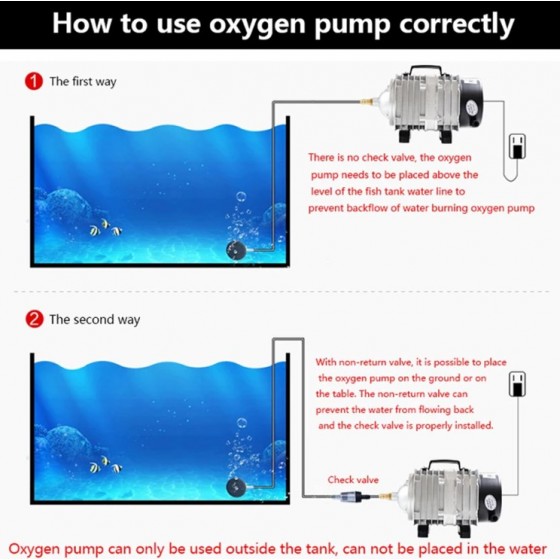 How to use oxygen pump correctly

1 The first way

There is no check valve, the oxygen pump needs to be placed above the level of the fish tank water line to prevent backflow of water burning oxygen pump

2 The second way

With non-return valve, it is possible to place the oxygen pump on the ground or on the table. The non-return valve can prevent the water from flowing back and the check valve is properly installed.

Check valve

Oxygen pump can only be used outside the tank, can not be placed in the water